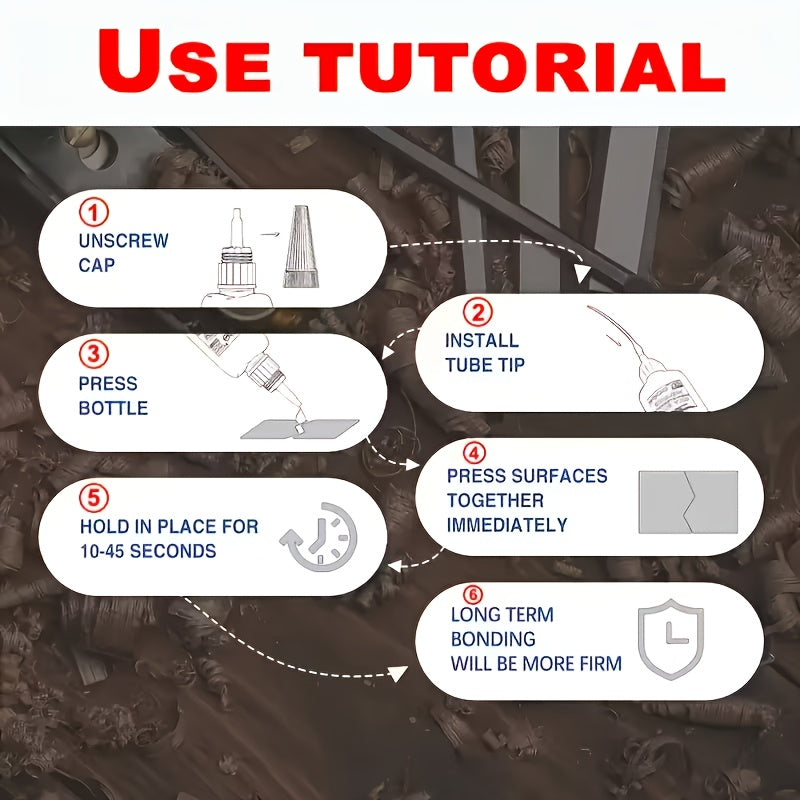 USE TUTORIAL

1
UNSCREW CAP

2
INSTALL TUBE TIP

3
PRESS BOTTLE

4
PRESS SURFACES TOGETHER IMMEDIATELY

5
HOLD IN PLACE FOR 10-45 SECONDS

6
LONG TERM BONDING WILL BE MORE FIRM