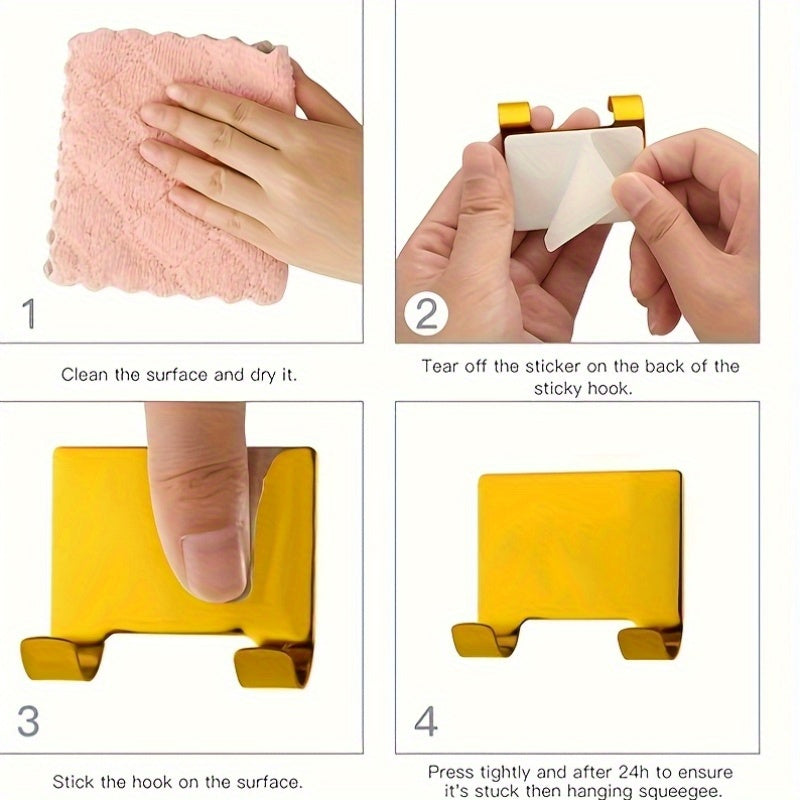 1

Clean the surface and dry it.

2

Tear off the sticker on the back of the sticky hook.

3

Stick the hook on the surface.

4

Press tightly and after 24h to ensure it's stuck then hanging squeegee.