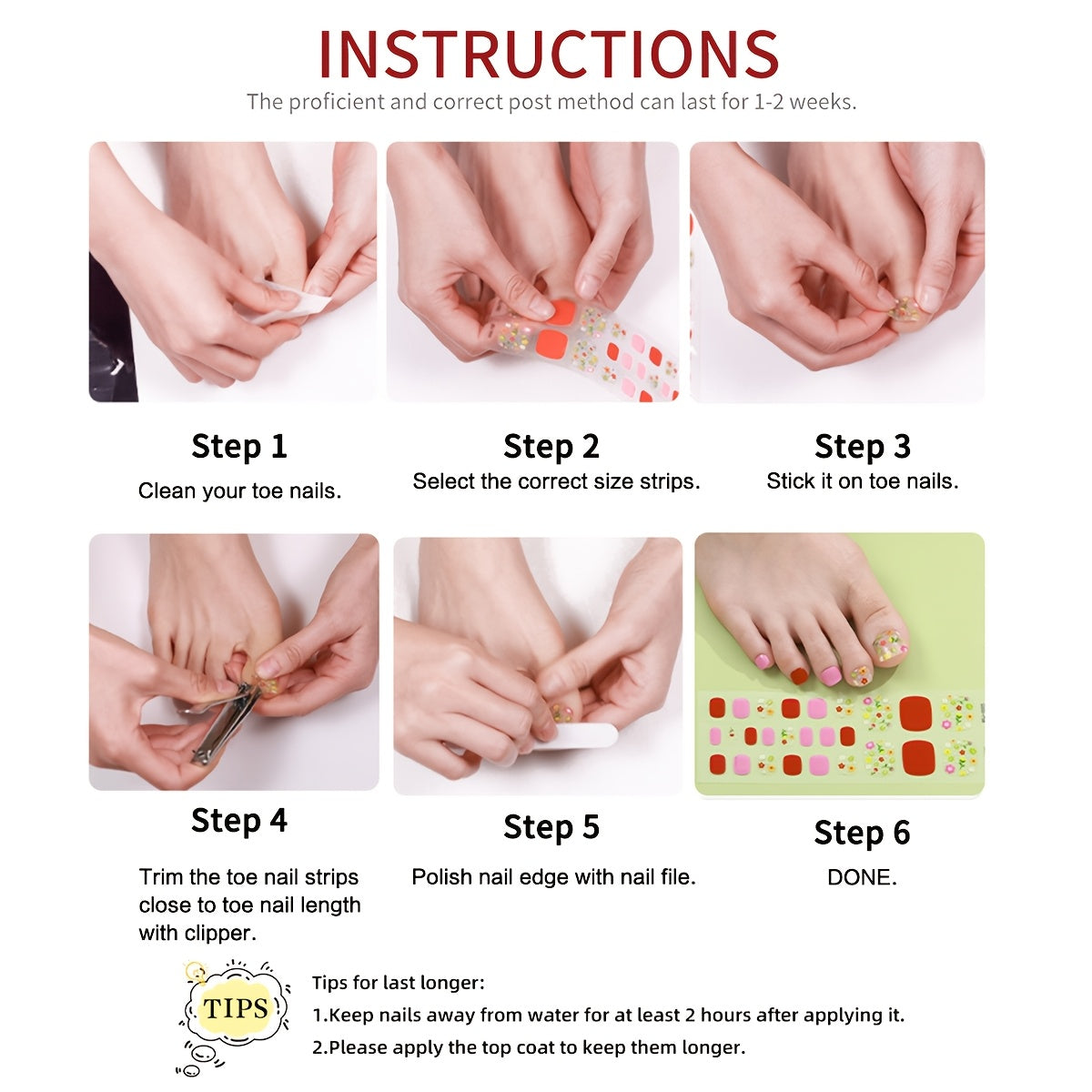 INSTRUCTIONS

The proficient and correct post method can last for 1-2 weeks.

Step 1
Clean your toe nails.

Step 2
Select the correct size strips.

Step 3
Stick it on toe nails.

Step 4
Trim the toe nail strips close to toe nail length with clipper.

Step 5
Polish nail edge with nail file.

Step 6
DONE.

TIPS

Tips for last longer:
1.Keep nails away from water for at least 2 hours after applying it.
2.Please apply the top coat to keep them longer.