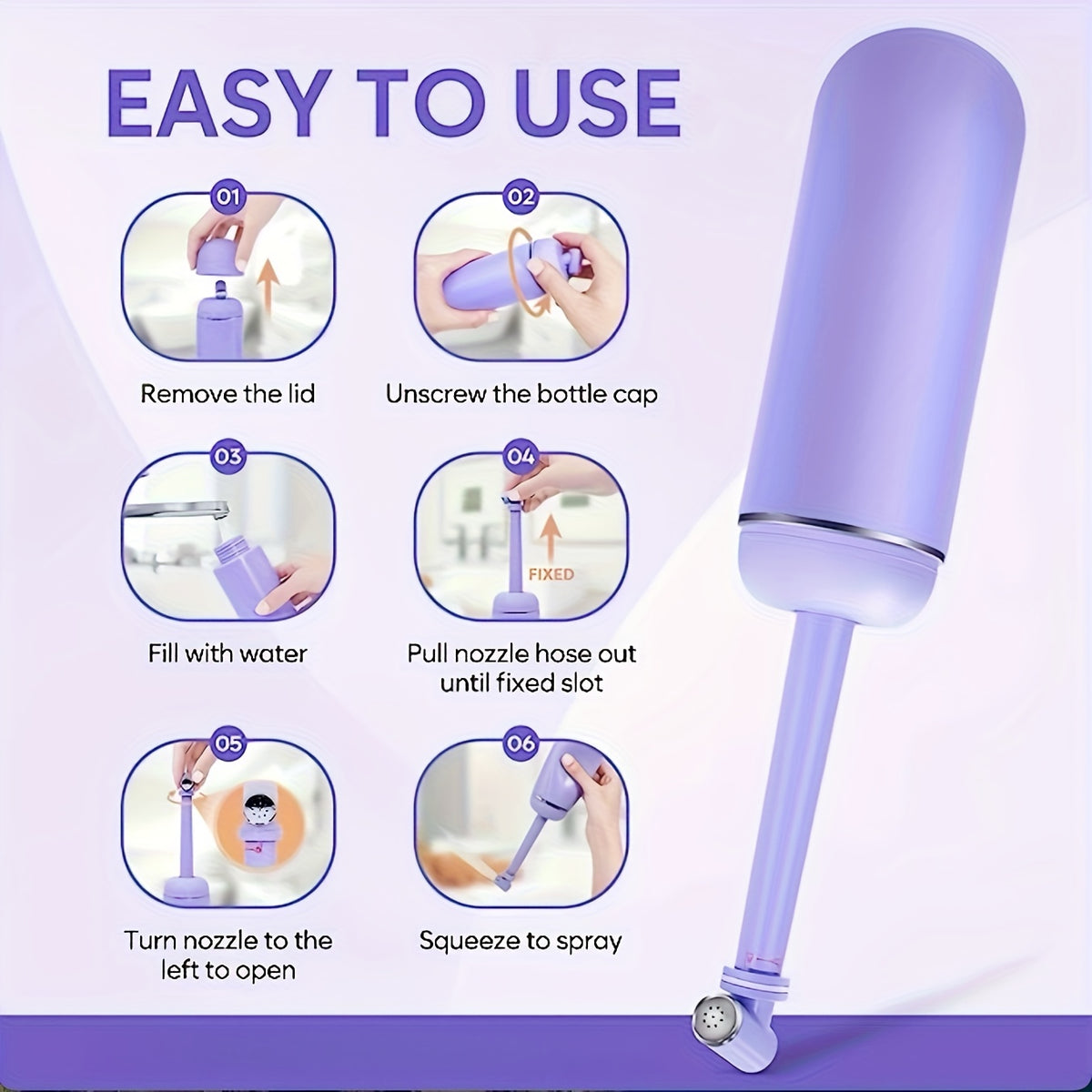 EASY TO USE

01

Remove the lid

02

Unscrew the bottle cap

03

Fill with water

04

FIXED

Pull nozzle hose out until fixed slot

05

Turn nozzle to the left to open

06

Squeeze to spray